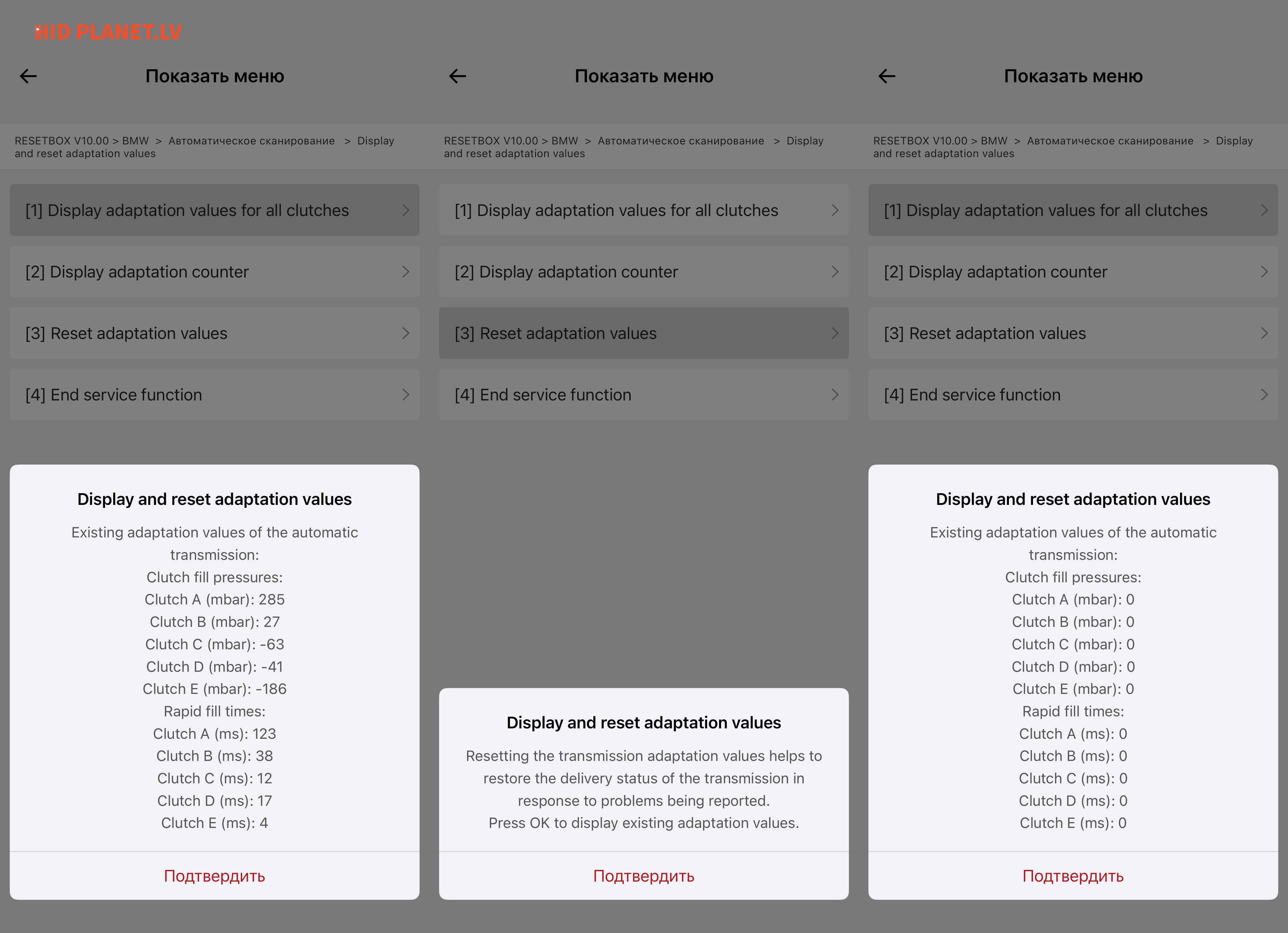 HID PLANET.LV

Показать меню

RESETBOX V10.00 > BMW > Автоматическое сканирование > Display and reset adaptation values

[1] Display adaptation values for all clutches

[2] Display adaptation counter

[3] Reset adaptation values

[4] End service function

Display and reset adaptation values

Existing adaptation values of the automatic transmission:
Clutch fill pressures:
Clutch A (mbar): 285
Clutch B (mbar): 27
Clutch C (mbar): -63
Clutch D (mbar): -41
Clutch E (mbar): -186
Rapid fill times:
Clutch A (ms): 123
Clutch B (ms): 38
Clutch C (ms): 12
Clutch D (ms): 17
Clutch E (ms): 4

Подтвердить

Показать меню

RESETBOX V10.00 > BMW > Автоматическое сканирование > Display and reset adaptation values

[1] Display adaptation values for all clutches

[2] Display adaptation counter

[3] Reset adaptation values

[4] End service function

Display and reset adaptation values

Resetting the transmission adaptation values helps to restore the delivery status of the transmission in response to problems being reported.
Press OK to display existing adaptation values.

Подтвердить

Показать меню

RESETBOX V10.00 > BMW > Автоматическое сканирование > Display and reset adaptation values

[1] Display adaptation values for all clutches

[2] Display adaptation counter

[3] Reset adaptation values

[4] End service function

Display and reset adaptation values

Existing adaptation values of the automatic transmission:
Clutch fill pressures:
Clutch A (mbar): 0
Clutch B (mbar): 0
Clutch C (mbar): 0
Clutch D (mbar): 0
Clutch E (mbar): 0
Rapid fill times:
Clutch A (ms): 0
Clutch B (ms): 0
Clutch C (ms): 0
Clutch D (ms): 0
Clutch E (ms): 0

Подтвердить