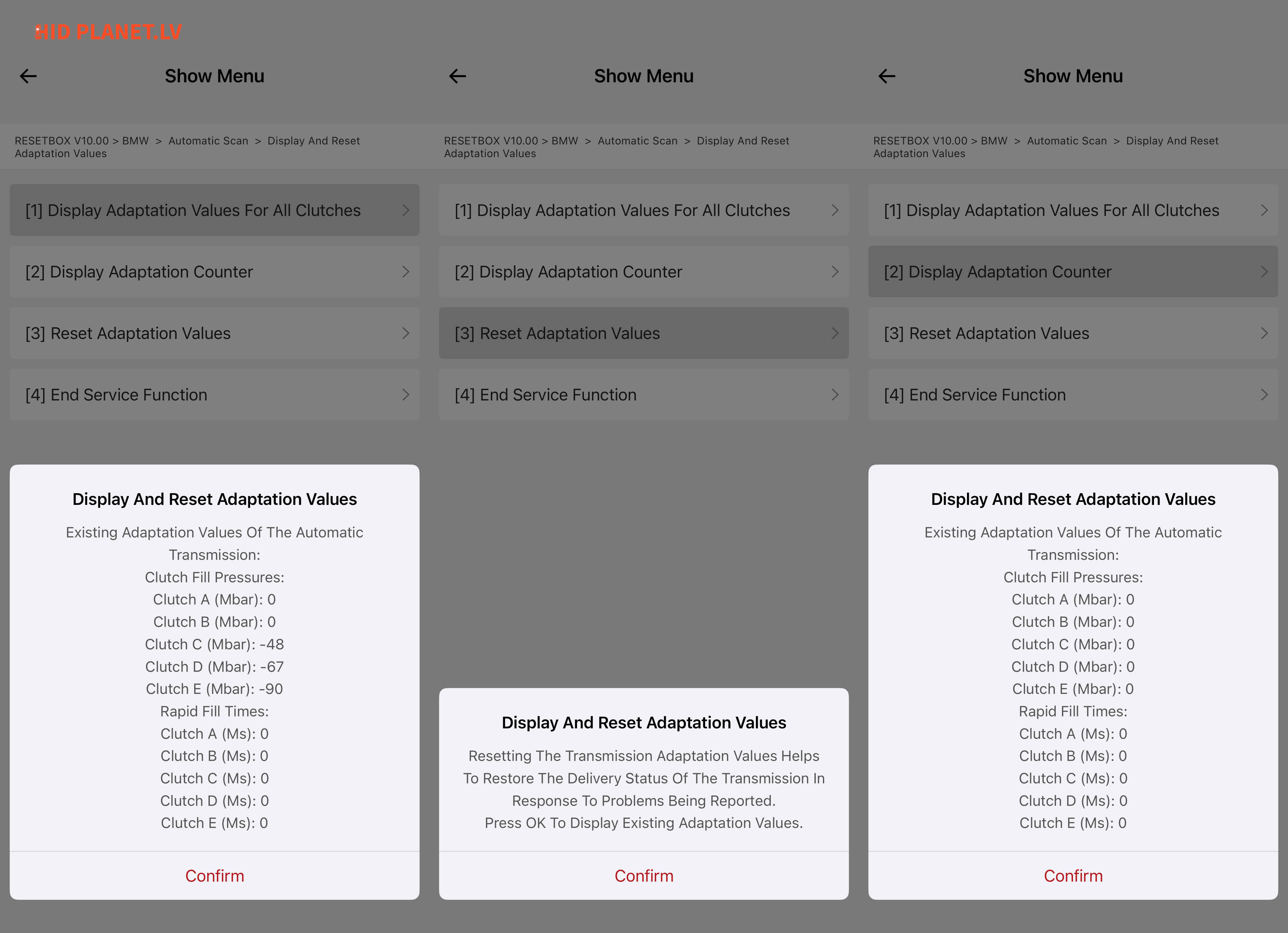 HID PLANET.LV

Show Menu

RESETBOX V10.00 > BMW > Automatic Scan > Display And Reset Adaptation Values

[1] Display Adaptation Values For All Clutches

[2] Display Adaptation Counter

[3] Reset Adaptation Values

[4] End Service Function

Display And Reset Adaptation Values

Existing Adaptation Values Of The Automatic Transmission:
Clutch Fill Pressures:
Clutch A (Mbar): 0
Clutch B (Mbar): 0
Clutch C (Mbar): -48
Clutch D (Mbar): -67
Clutch E (Mbar): -90
Rapid Fill Times:
Clutch A (Ms): 0
Clutch B (Ms): 0
Clutch C (Ms): 0
Clutch D (Ms): 0
Clutch E (Ms): 0

Confirm

Show Menu

RESETBOX V10.00 > BMW > Automatic Scan > Display And Reset Adaptation Values

[1] Display Adaptation Values For All Clutches

[2] Display Adaptation Counter

[3] Reset Adaptation Values

[4] End Service Function

Display And Reset Adaptation Values

Resetting The Transmission Adaptation Values Helps To Restore The Delivery Status Of The Transmission In Response To Problems Being Reported.
Press OK To Display Existing Adaptation Values.

Confirm

Show Menu

RESETBOX V10.00 > BMW > Automatic Scan > Display And Reset Adaptation Values

[1] Display Adaptation Values For All Clutches

[2] Display Adaptation Counter

[3] Reset Adaptation Values

[4] End Service Function

Display And Reset Adaptation Values

Existing Adaptation Values Of The Automatic Transmission:
Clutch Fill Pressures:
Clutch A (Mbar): 0
Clutch B (Mbar): 0
Clutch C (Mbar): 0
Clutch D (Mbar): 0
Clutch E (Mbar): 0
Rapid Fill Times:
Clutch A (Ms): 0
Clutch B (Ms): 0
Clutch C (Ms): 0
Clutch D (Ms): 0
Clutch E (Ms): 0

Confirm